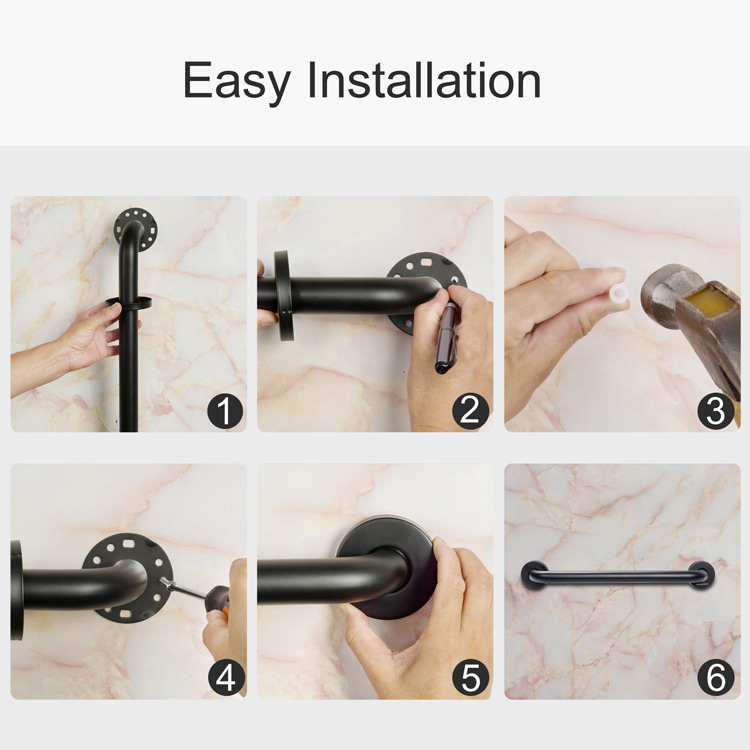 Easy Installation

1

2

3

4

5

6