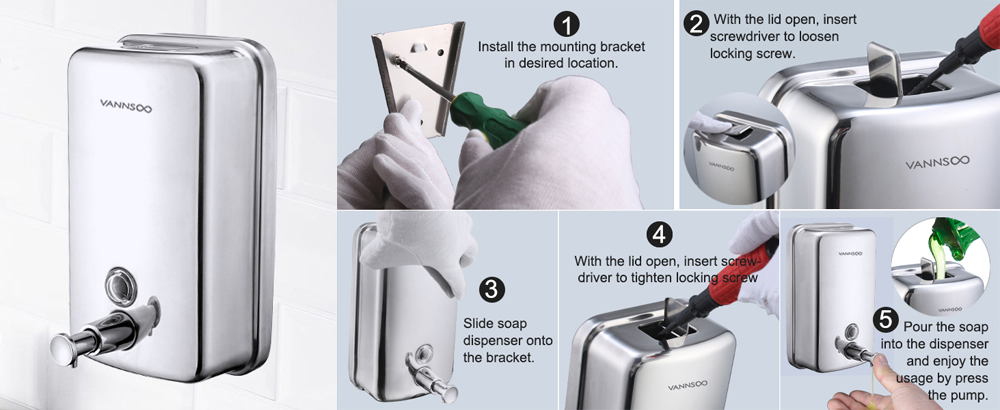 VANNSOO

1
Install the mounting bracket in desired location.

2
With the lid open, insert screwdriver to loosen locking screw.

VANNSOO

3
Slide soap dispenser onto the bracket.

4
With the lid open, insert screwdriver to tighten locking screw

VANNSOO

VANNSOO

5
Pour the soap into the dispenser and enjoy the usage by press the pump.