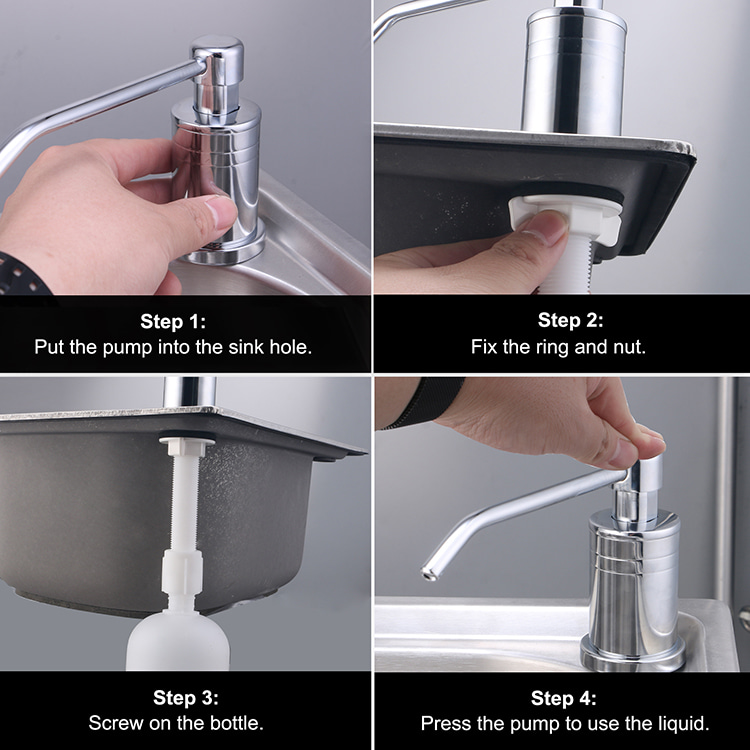 Step 1:
Put the pump into the sink hole.

Step 2:
Fix the ring and nut.

Step 3:
Screw on the bottle.

Step 4:
Press the pump to use the liquid.